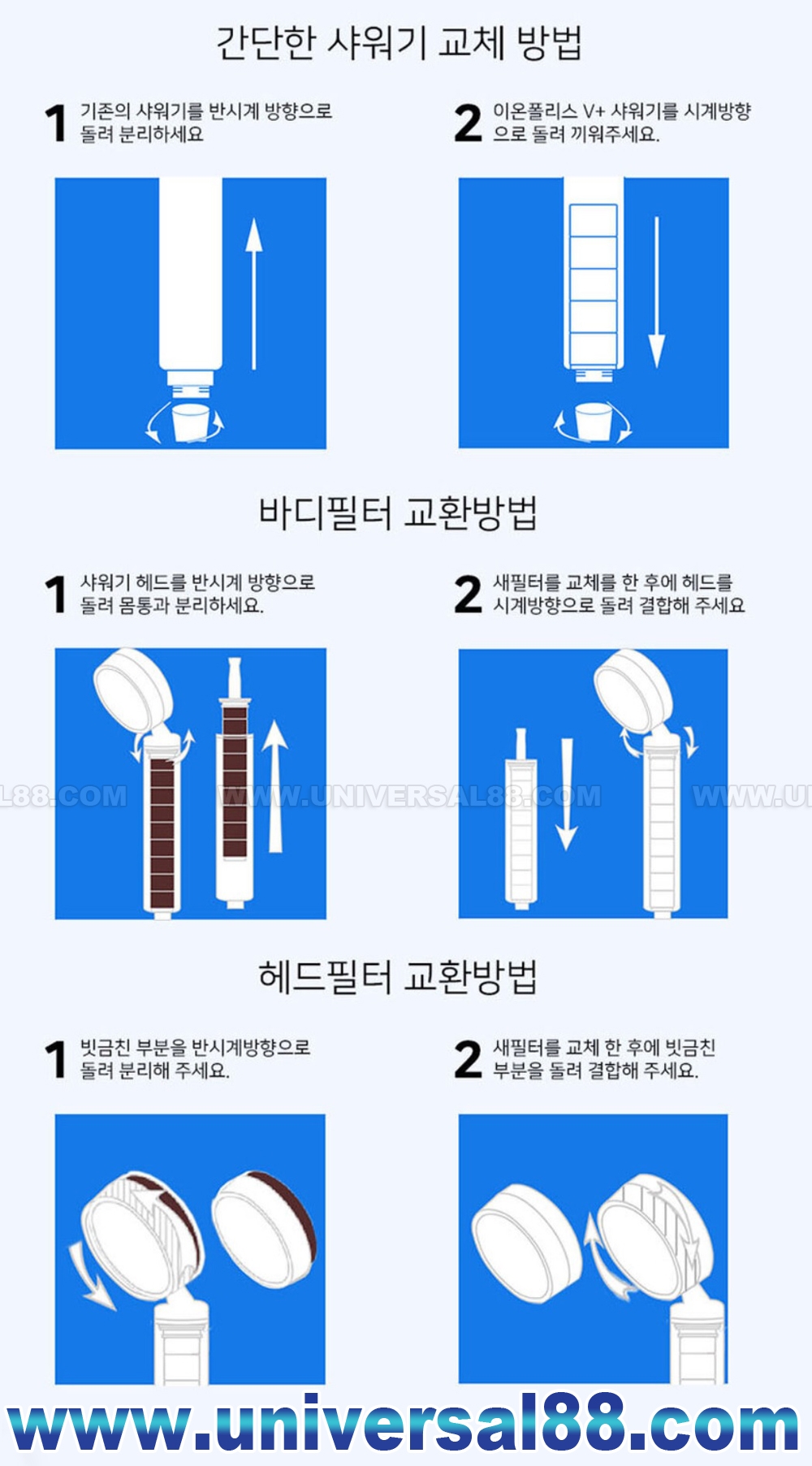 간단한 샤워기 교체 방법

1 기존의 샤워기를 반시계 방향으로 돌려 분리하세요

2 이온폴리스 V+ 샤워기를 시계방향으로 돌려 끼워주세요.

바디필터 교환방법

1 샤워기 헤드를 반시계 방향으로 돌려 몸통과 분리하세요.

2 새필터를 교체를 한 후에 헤드를 시계방향으로 돌려 결합해 주세요

L88.COM WWW.UNIVERSAL88.COM WWW.U

헤드필터 교환방법

1 빗금친 부분을 반시계방향으로 돌려 분리해 주세요.

2 새필터를 교체 한 후에 빗금친 부분을 돌려 결합해 주세요.

www.universal88.com